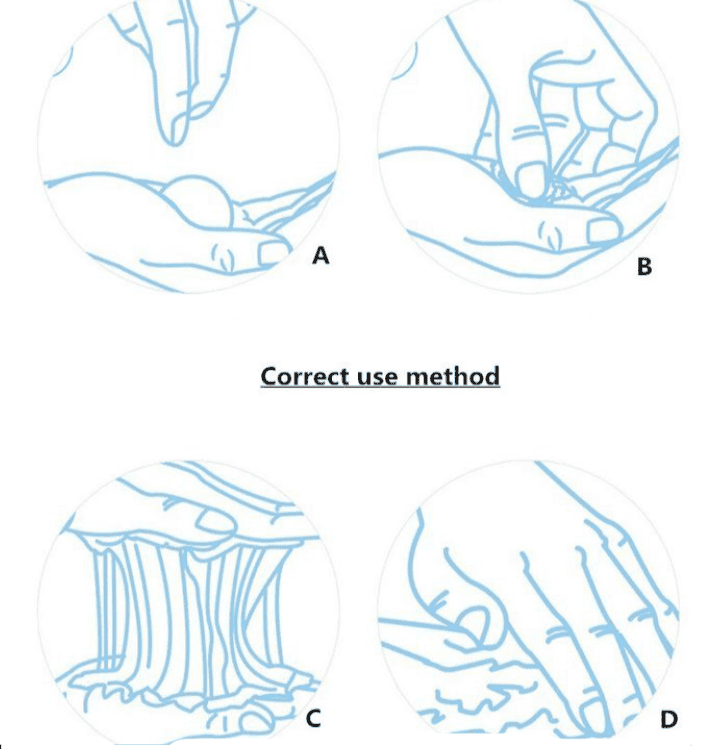 A

B

Correct use method

C

D